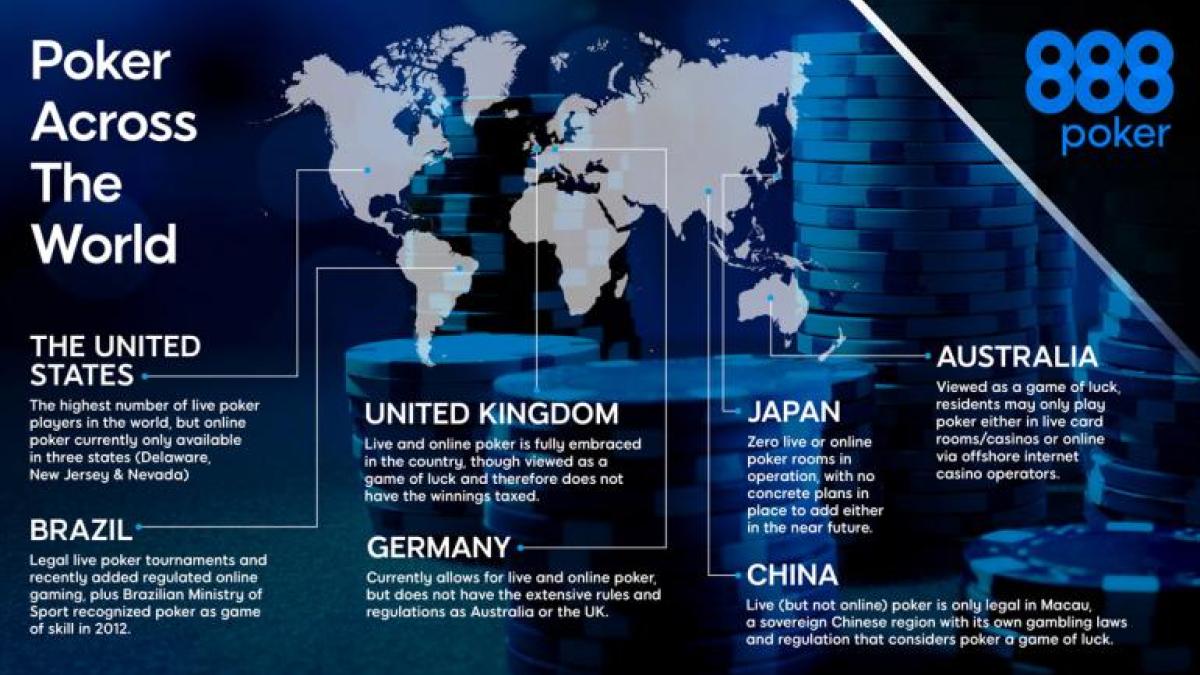 Poker Across The World

888 poker

THE UNITED STATES
The highest number of live poker players in the world, but online poker currently only available in three states (Delaware, New Jersey & Nevada)

BRAZIL
Legal live poker tournaments and recently added regulated online gaming, plus Brazilian Ministry of Sport recognized poker as game of skill in 2012.

UNITED KINGDOM
Live and online poker is fully embraced in the country, though viewed as a game of luck and therefore does not have the winnings taxed.

GERMANY
Currently allows for live and online poker, but does not have the extensive rules and regulations as Australia or the UK.

JAPAN
Zero live or online poker rooms in operation, with no concrete plans in place to add either in the near future.

CHINA
Live (but not online) poker is only legal in Macau, a sovereign Chinese region with its own gambling laws and regulation that considers poker a game of luck.

AUSTRALIA
Viewed as a game of luck, residents may only play poker either in live card rooms/casinos or online via offshore internet casino operators.